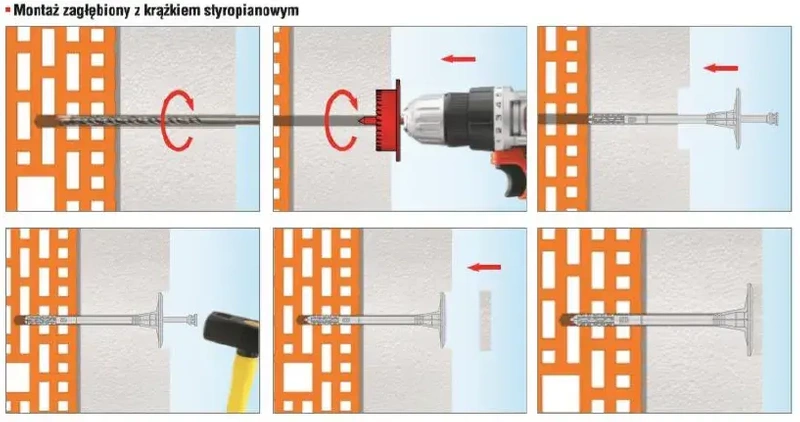 Montaż zagłębiony z krążkiem styropianowym