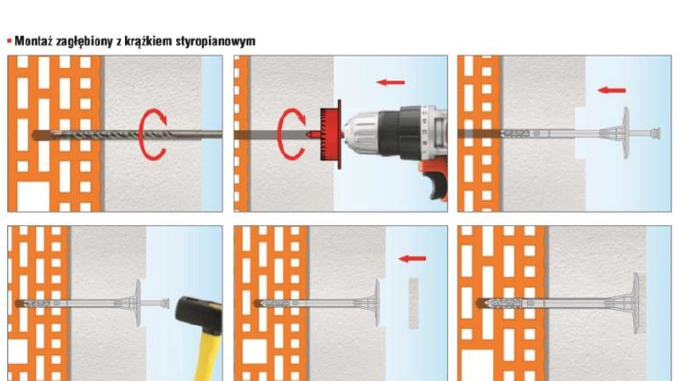 Montaż zagłębiony z krążkiem styropianowym