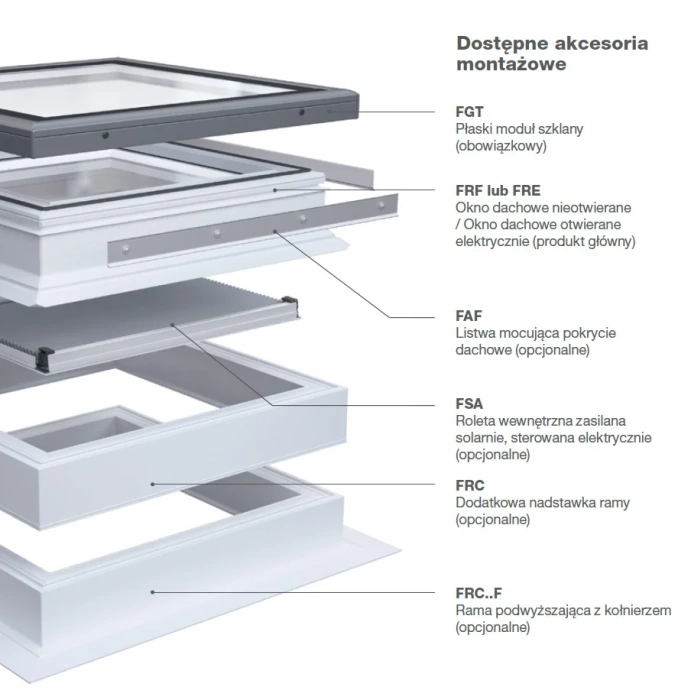 Dostępne akcesoria montażowe

FGT
Płaski moduł szklany (obowiązkowy)

FRF lub FRE
Okno dachowe nieotwierane / Okno dachowe otwierane elektrycznie (produkt główny)

FAF
Listwa mocująca pokrycie dachowe (opcjonalne)

FSA
Roleta wewnętrzna zasilana solarnie, sterowana elektrycznie (opcjonalne)

FRC
Dodatkowa nadstawka ramy (opcjonalne)

FRC..F
Rama podwyższająca z kołnierzem (opcjonalne)