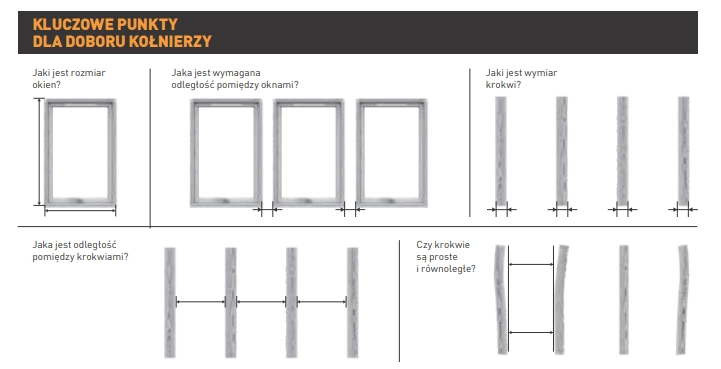 KLUCZOWE PUNKTY
DLA DOBORU KOŁNIERZY

Jaki jest rozmiar okien?

Jaka jest wymagana odległość pomiędzy oknami?

Jaki jest wymiar krokwi?

Jaka jest odległość pomiędzy krokwiami?

Czy krokwie są proste i równoległe?