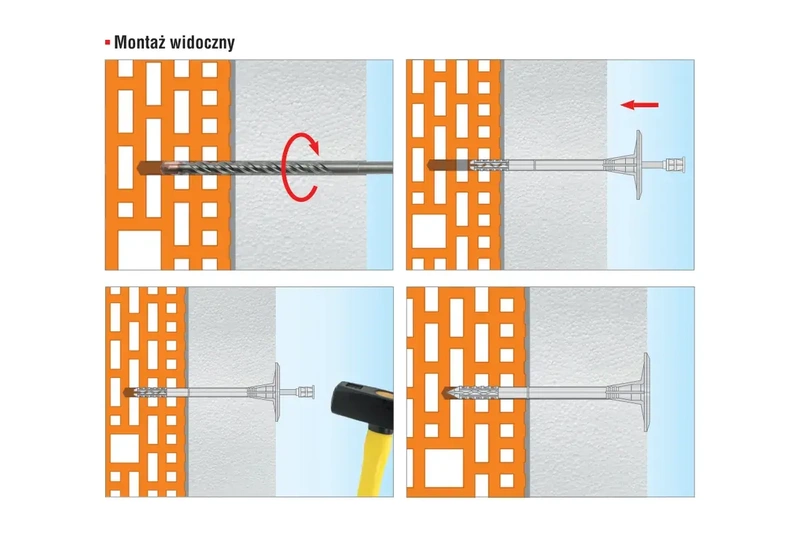 Montaż widoczny