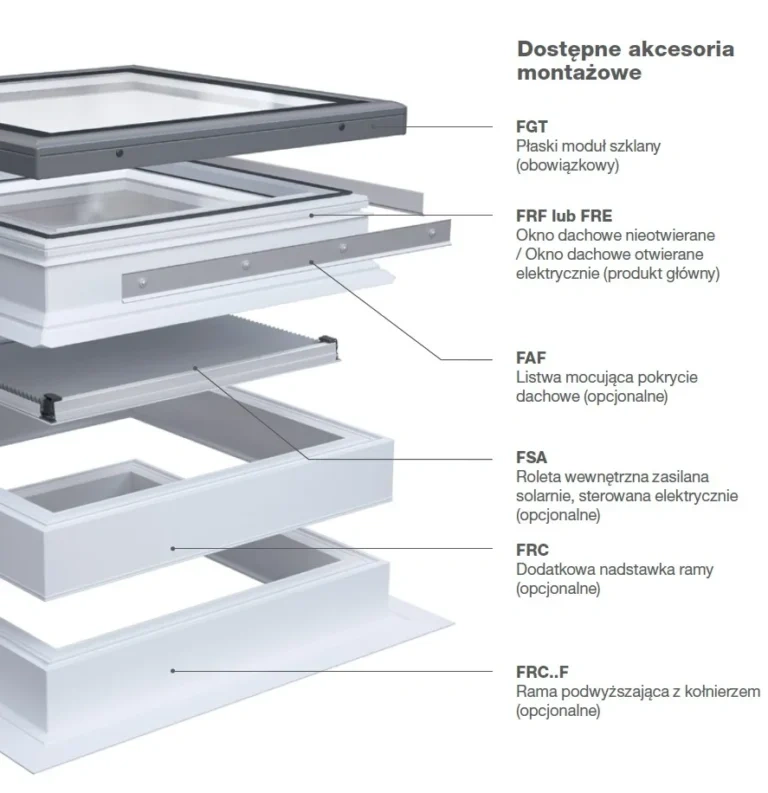 Dostępne akcesoria montażowe

FGT
Płaski moduł szklany (obowiązkowy)

FRF lub FRE
Okno dachowe nieotwierane / Okno dachowe otwierane elektrycznie (produkt główny)

FAF
Listwa mocująca pokrycie dachowe (opcjonalne)

FSA
Roleta wewnętrzna zasilana solarnie, sterowana elektrycznie (opcjonalne)

FRC
Dodatkowa nadstawka ramy (opcjonalne)

FRC..F
Rama podwyższająca z kołnierzem (opcjonalne)