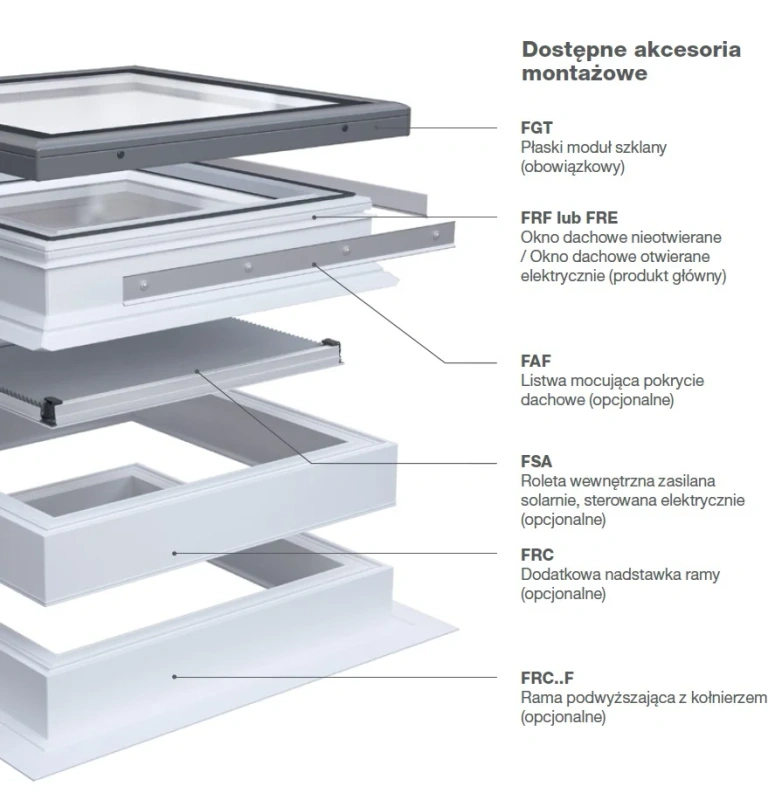 Dostępne akcesoria montażowe

FGT
Płaski moduł szklany (obowiązkowy)

FRF lub FRE
Okno dachowe nieotwierane / Okno dachowe otwierane elektrycznie (produkt główny)

FAF
Listwa mocująca pokrycie dachowe (opcjonalne)

FSA
Roleta wewnętrzna zasilana solarnie, sterowana elektrycznie (opcjonalne)

FRC
Dodatkowa nadstawka ramy (opcjonalne)

FRC..F
Rama podwyższająca z kołnierzem (opcjonalne)