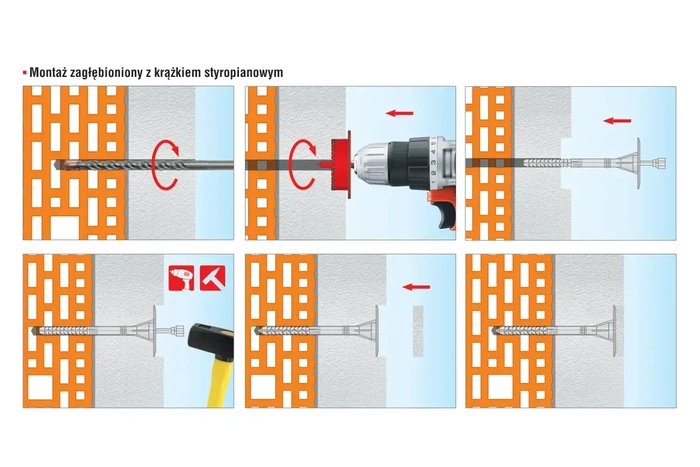 Montaż zagłębioniony z krążkiem styropianowym