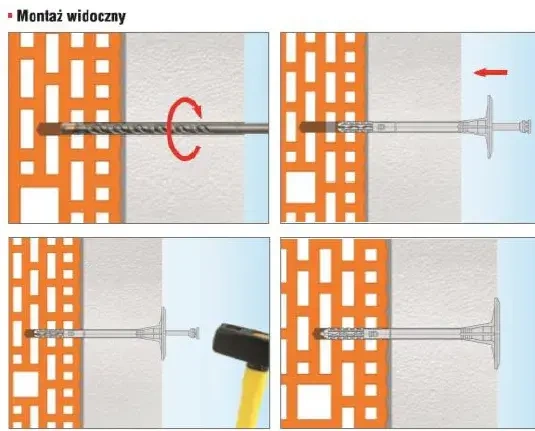 Montaż widoczny