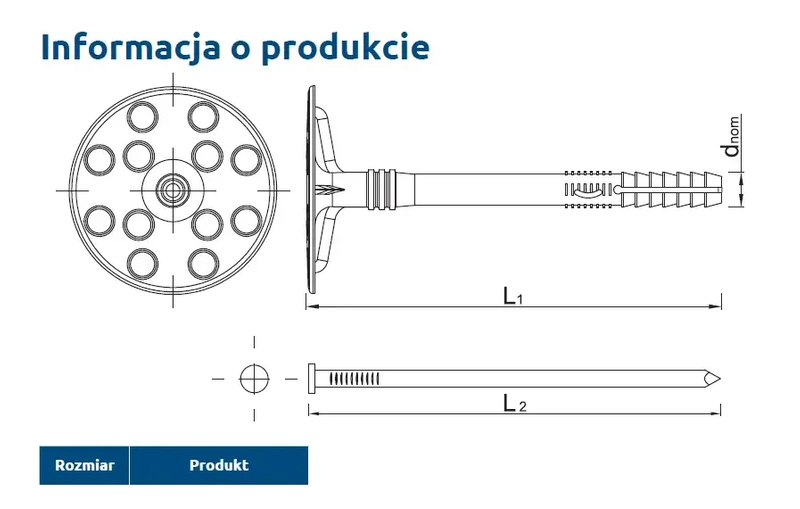 Informacja o produkcie

$d_{nom}$

$L_1$

$L_2$

| Rozmiar | Produkt |
|---|---|